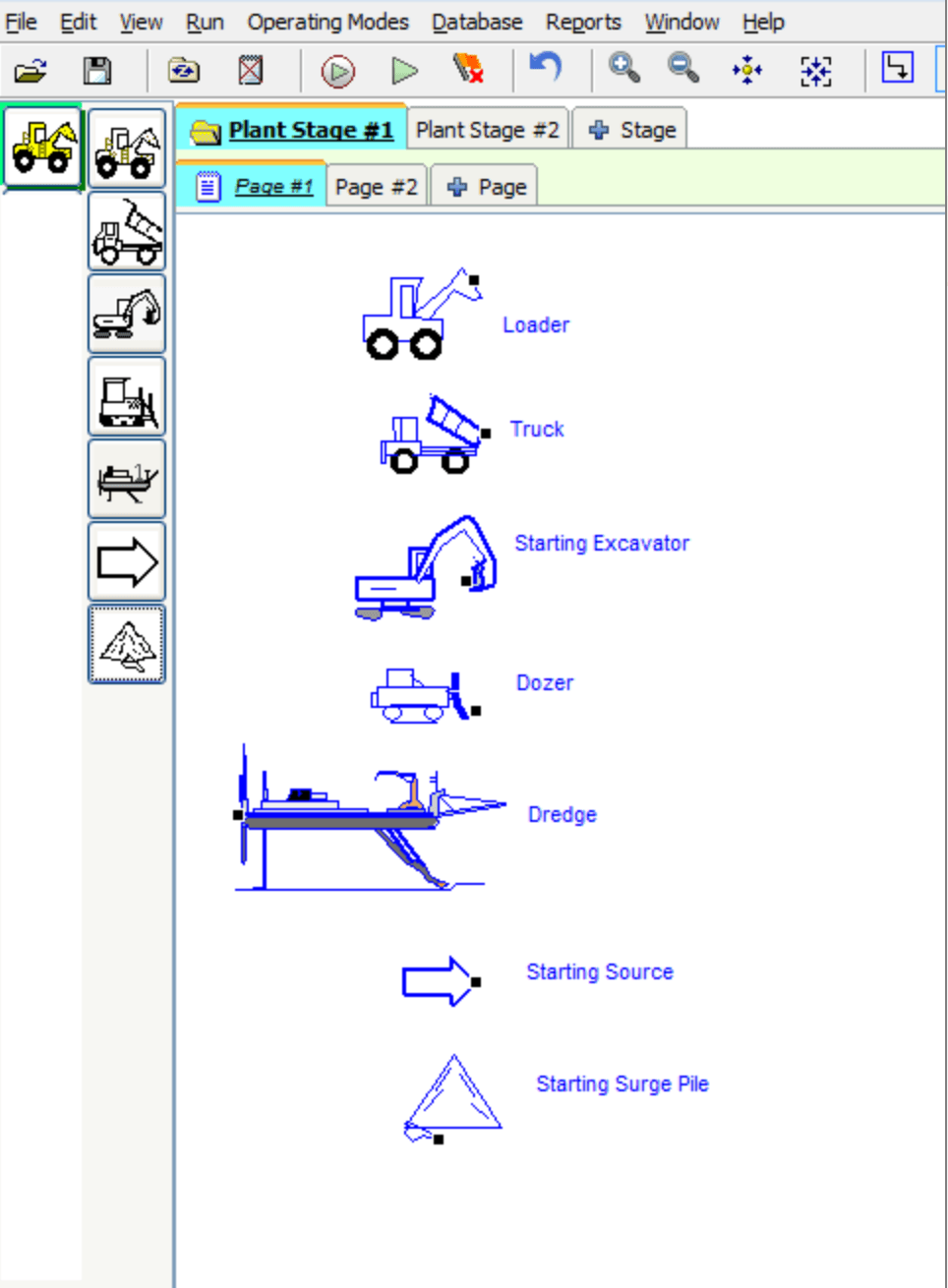 File Edit View Run Operating Modes Database Reports Window Help

Plant Stage #1 Plant Stage #2 Stage

Page #1 Page #2 Page

Loader

Truck

Starting Excavator

Dozer

Dredge

Starting Source

Starting Surge Pile