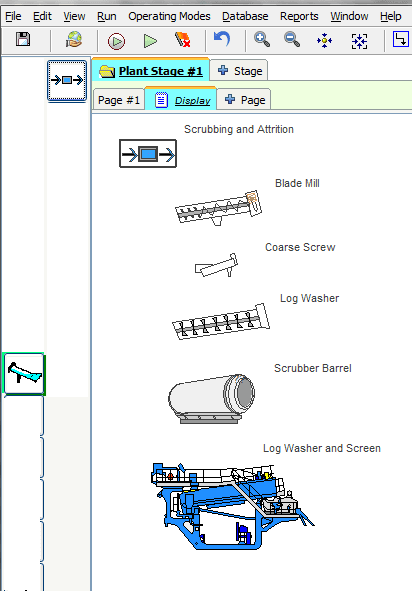 File Edit View Run Operating Modes Database Reports Window Help

Plant Stage #1
Stage
Page #1
Display
Page

Scrubbing and Attrition

Blade Mill

Coarse Screw

Log Washer

Scrubber Barrel

Log Washer and Screen