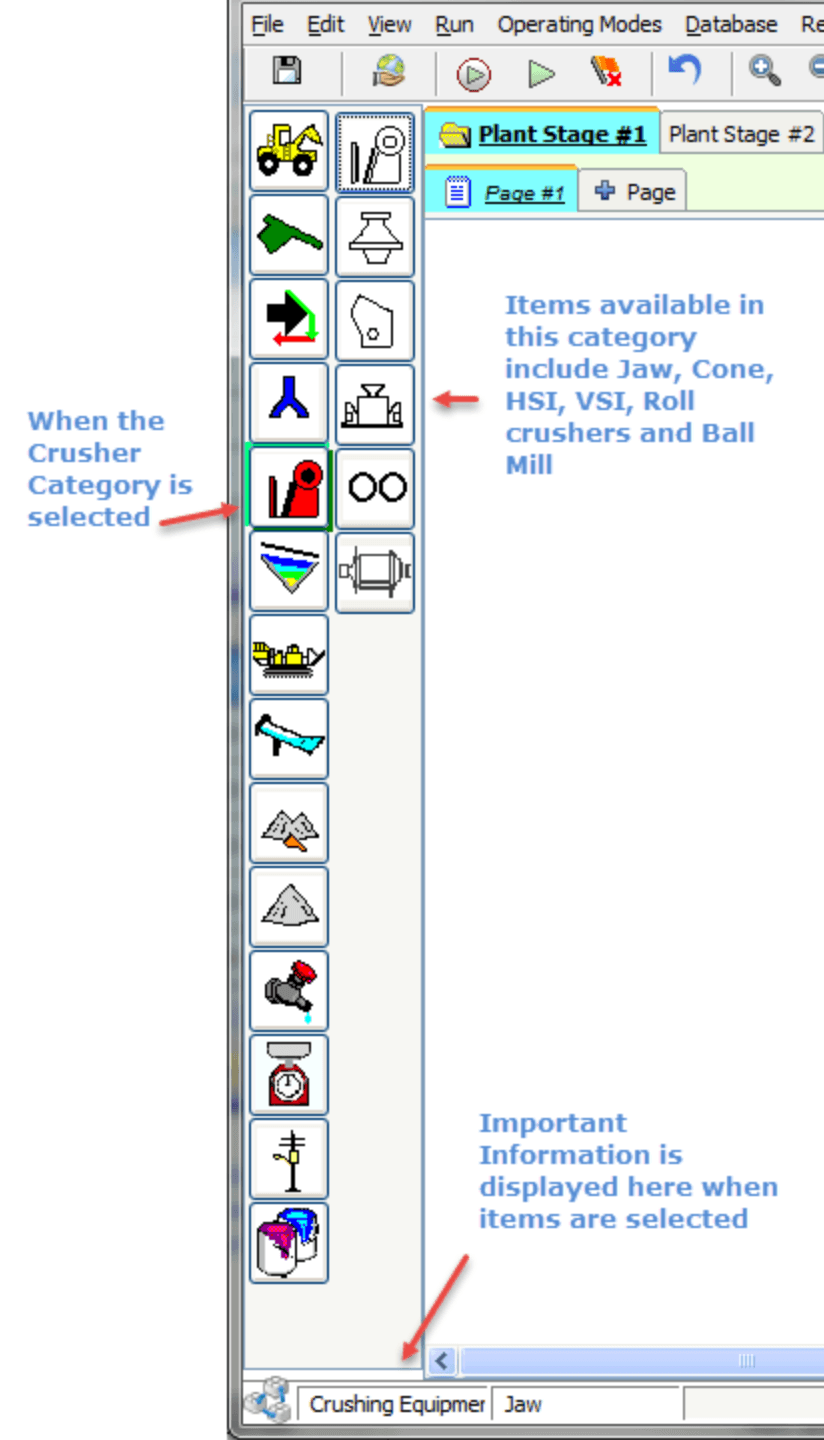 File Edit View Run Operating Modes Database Re

Plant Stage #1 Plant Stage #2

Page #1 Page

When the Crusher Category is selected

Items available in this category include Jaw, Cone, HSI, VSI, Roll crushers and Ball Mill

Important Information is displayed here when items are selected

Crushing Equipmer Jaw